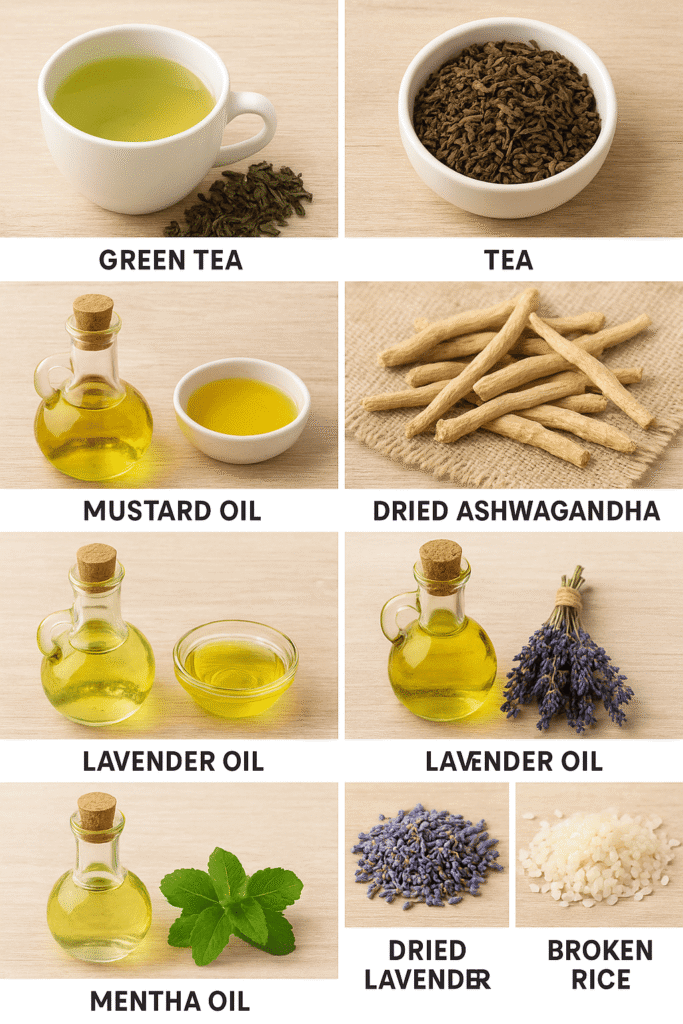 GREEN TEA

TEA

MUSTARD OIL

DRIED ASHWAGANDHA

LAVENDER OIL

LAVENDER OIL

MENTHA OIL

DRIED LAVENDER

BROKEN RICE